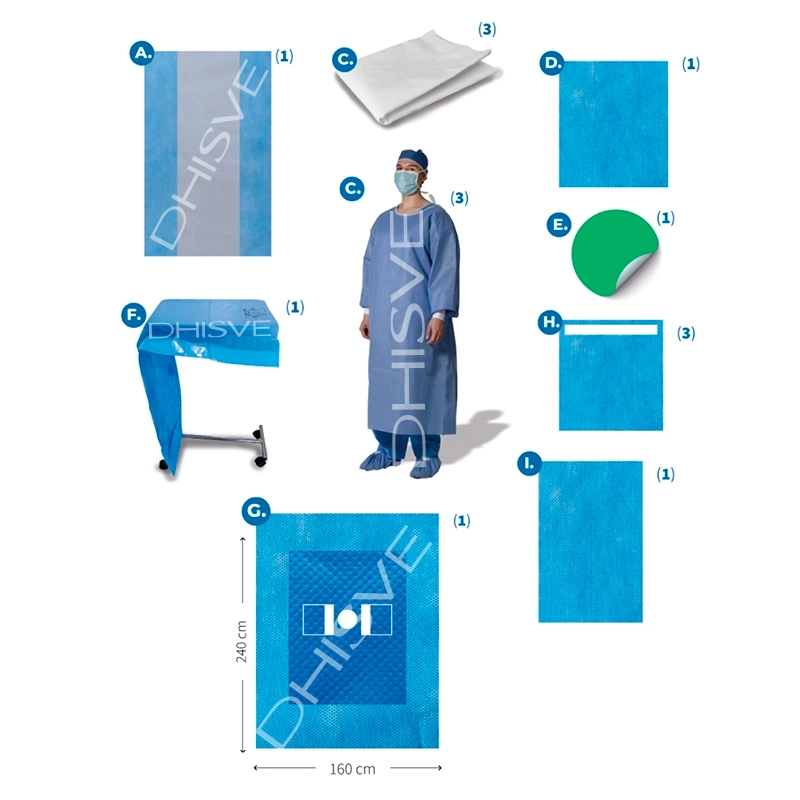 A. (1)
DHISVE

C. (3)

D. (1)

C. (3)
DHISVE

E. (1)

F. (1)
DHISVE

H. (3)

I. (1)

G. (1)
DHISVE
240 cm
160 cm